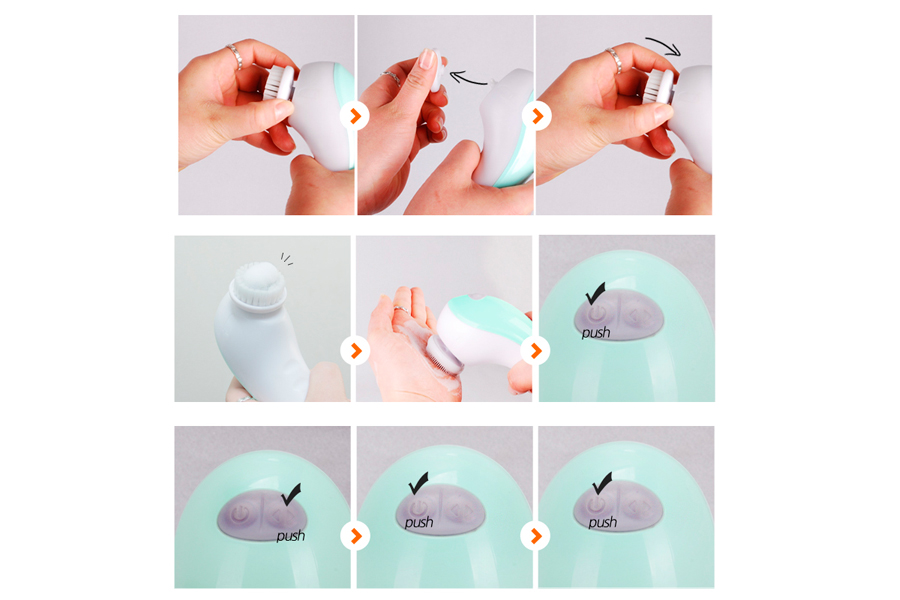 push

push

push

push