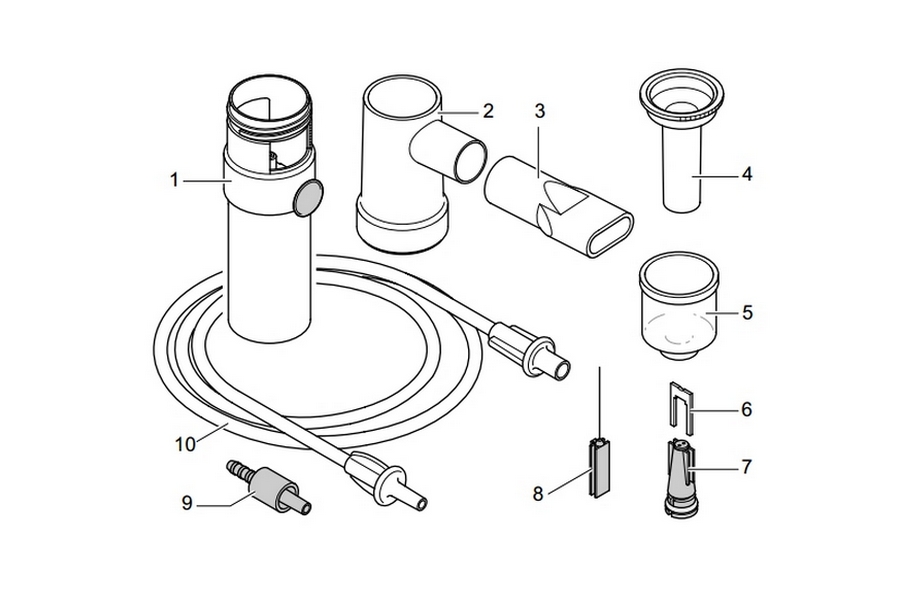 1
2
3
4
5
6
7
8
9
10